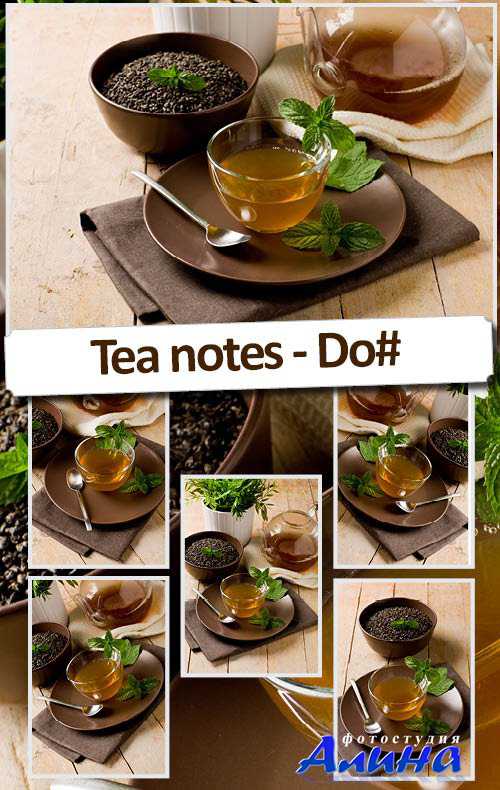 Tea notes - Do#

фотостудия
Алина