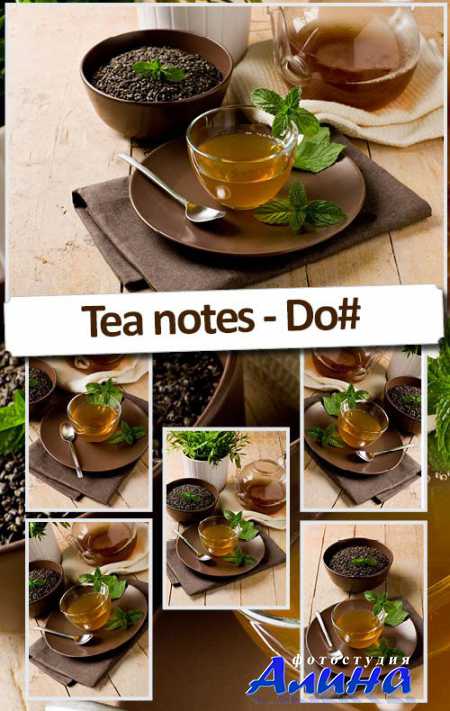 Tea notes - Do#

фотостудия
Алина